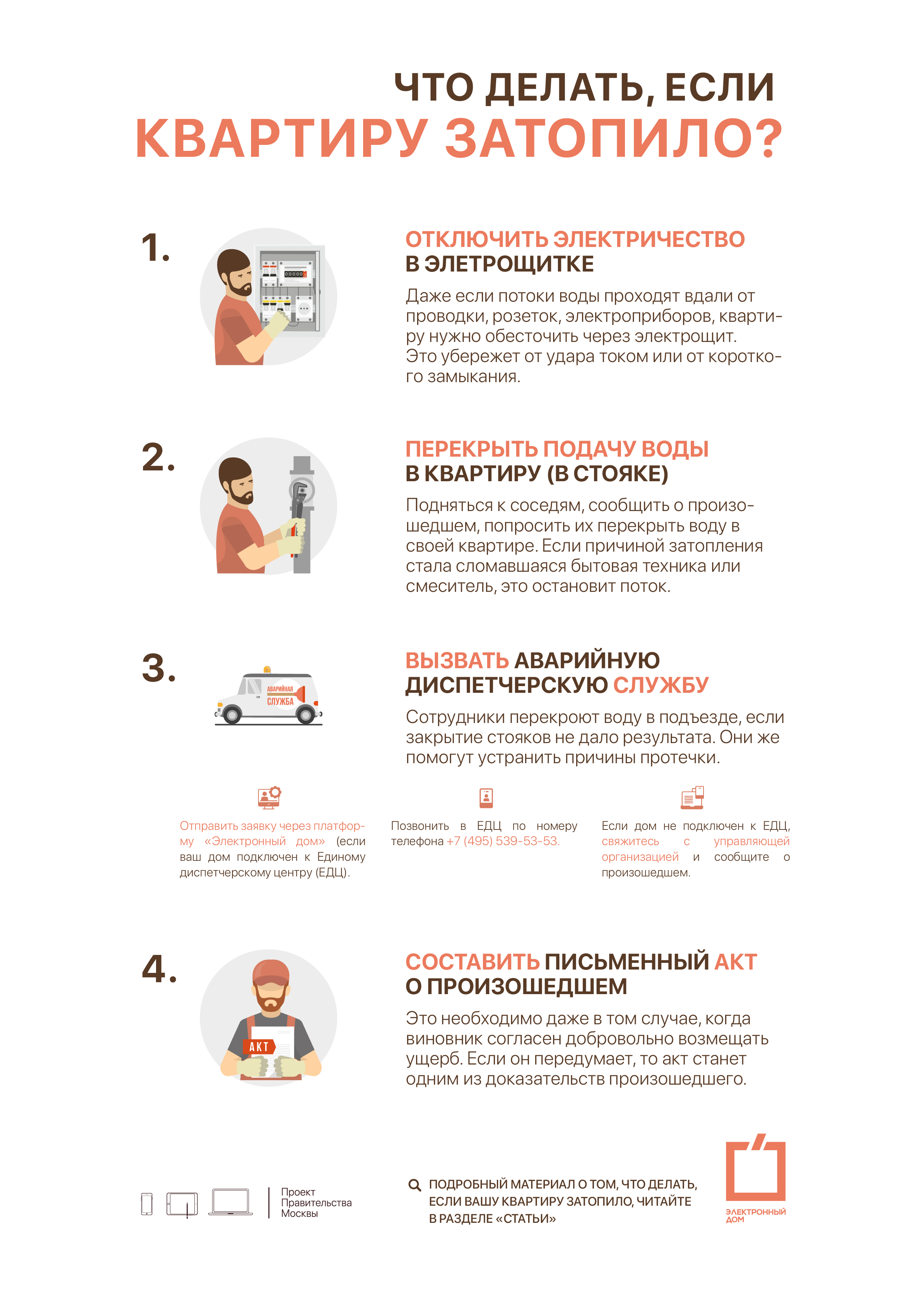 ЧТО ДЕЛАТЬ, ЕСЛИ
КВАРТИРУ ЗАТОПИЛО?

1.

ОТКЛЮЧИТЬ ЭЛЕКТРИЧЕСТВО
В ЭЛЕТРОЩИТКЕ

Даже если потоки воды проходят вдали от проводки, розеток, электроприборов, квартиру нужно обесточить через электрощит. Это убережет от удара током или от короткого замыкания.

2.

ПЕРЕКРЫТЬ ПОДАЧУ ВОДЫ
В КВАРТИРУ (В СТОЯКЕ)

Подняться к соседям, сообщить о произошедшем, попросить их перекрыть воду в своей квартире. Если причиной затопления стала сломавшаяся бытовая техника или смеситель, это остановит поток.

3.

АВАРИЙНАЯ СЛУЖБА

ВЫЗВАТЬ АВАРИЙНУЮ
ДИСПЕТЧЕРСКУЮ СЛУЖБУ

Сотрудники перекроют воду в подъезде, если закрытие стояков не дало результата. Они же помогут устранить причины протечки.

Отправить заявку через платформу «Электронный дом» (если ваш дом подключен к Единому диспетчерскому центру (ЕДЦ).

Позвонить в ЕДЦ по номеру телефона +7 (495) 539-53-53.

Если дом не подключен к ЕДЦ, свяжитесь с управляющей организацией и сообщите о произошедшем.

4.

АКТ

СОСТАВИТЬ ПИСЬМЕННЫЙ АКТ
О ПРОИЗОШЕДШЕМ

Это необходимо даже в том случае, когда виновник согласен добровольно возмещать ущерб. Если он передумает, то акт станет одним из доказательств произошедшего.

Проект
Правительства
Москвы

ПОДРОБНЫЙ МАТЕРИАЛ О ТОМ, ЧТО ДЕЛАТЬ, ЕСЛИ ВАШУ КВАРТИРУ ЗАТОПИЛО, ЧИТАЙТЕ В РАЗДЕЛЕ «СТАТЬИ»

ЭЛЕКТРОННЫЙ
ДОМ